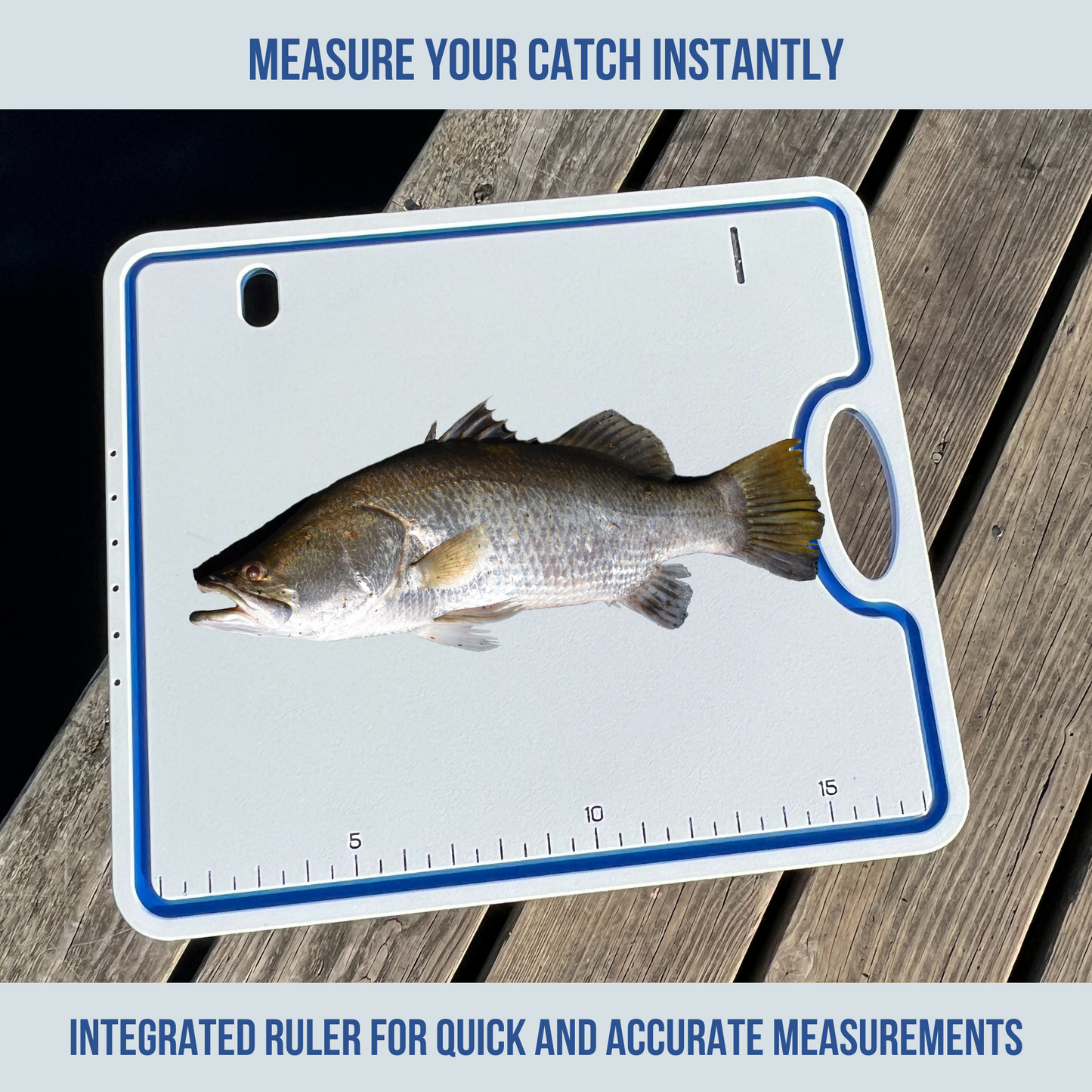 MEASURE YOUR CATCH INSTANTLY

5
10
15

INTEGRATED RULER FOR QUICK AND ACCURATE MEASUREMENTS