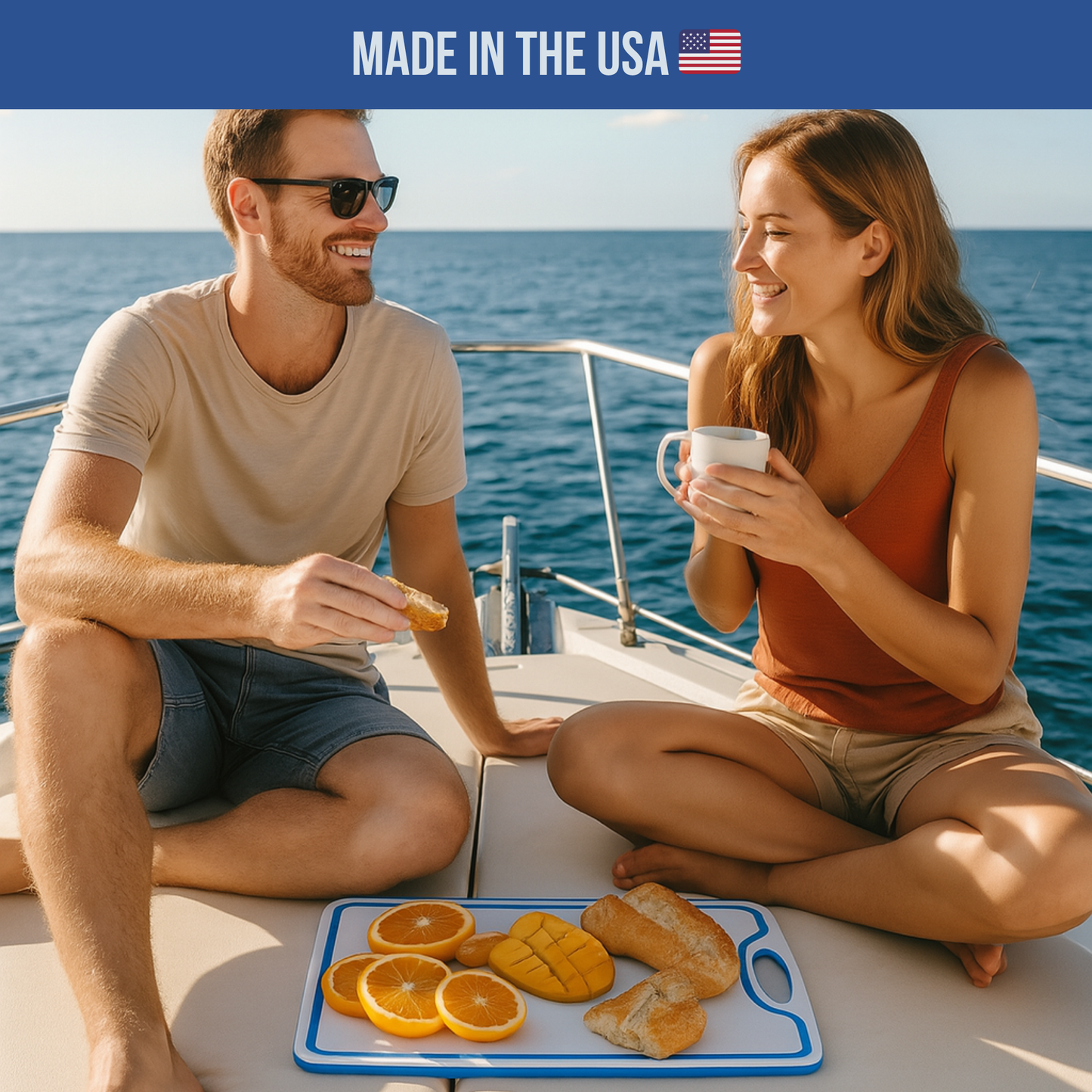 MADE IN THE USA