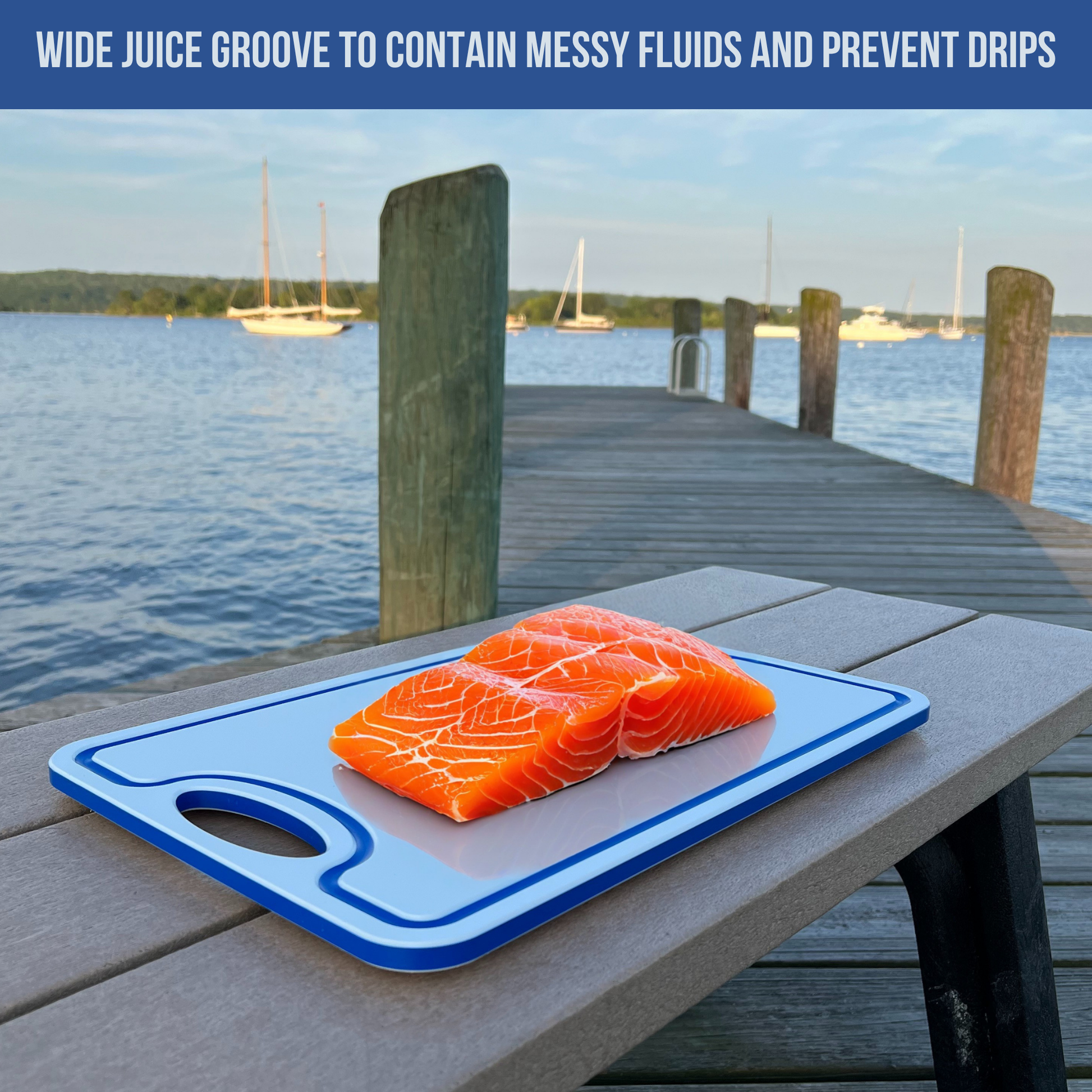 WIDE JUICE GROOVE TO CONTAIN MESSY FLUIDS AND PREVENT DRIPS